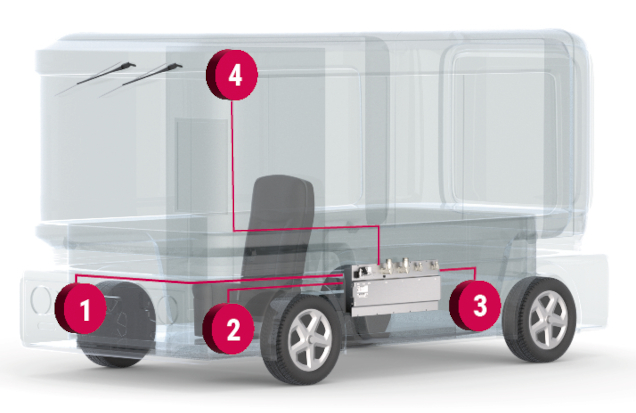 4
1
2
3